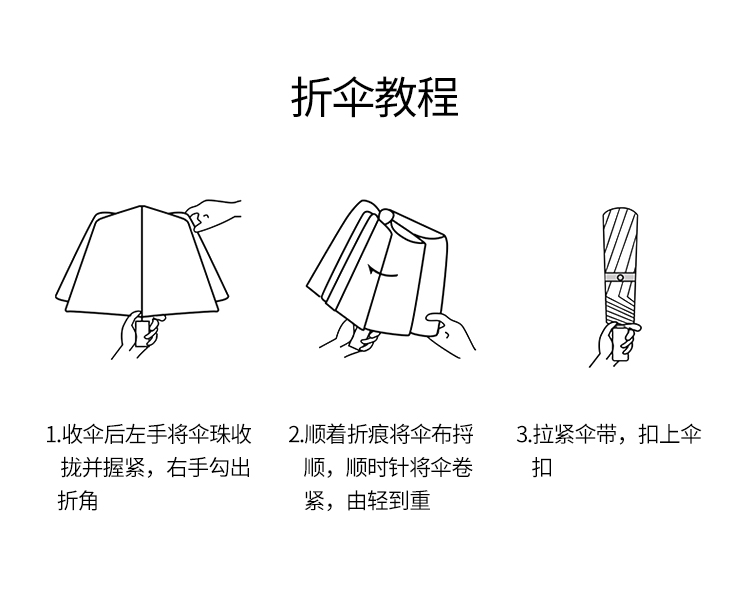 折伞教程

1.收伞后左手将伞珠收拢并握紧，右手勾出折角

2.顺着折痕将伞布捋顺，顺时针将伞卷紧，由轻到重

3.拉紧伞带，扣上伞扣