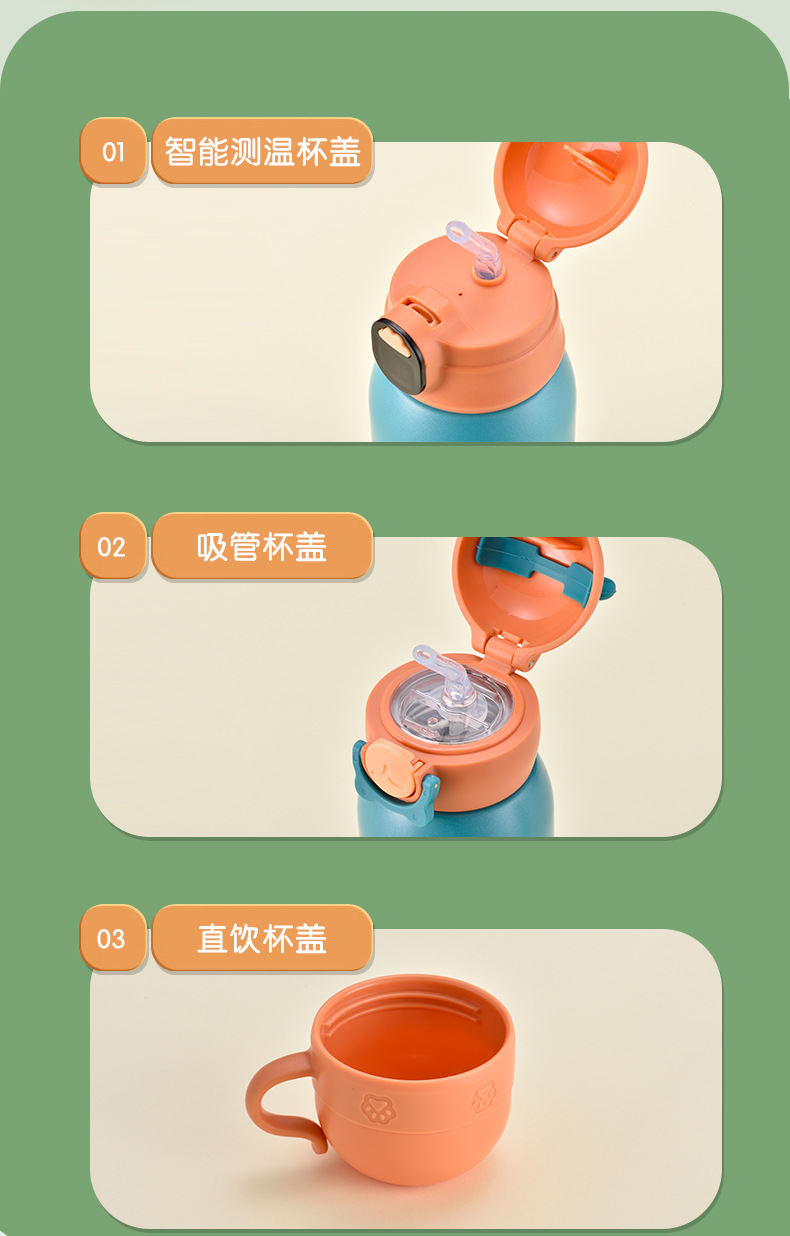 01 智能测温杯盖

02 吸管杯盖

03 直饮杯盖