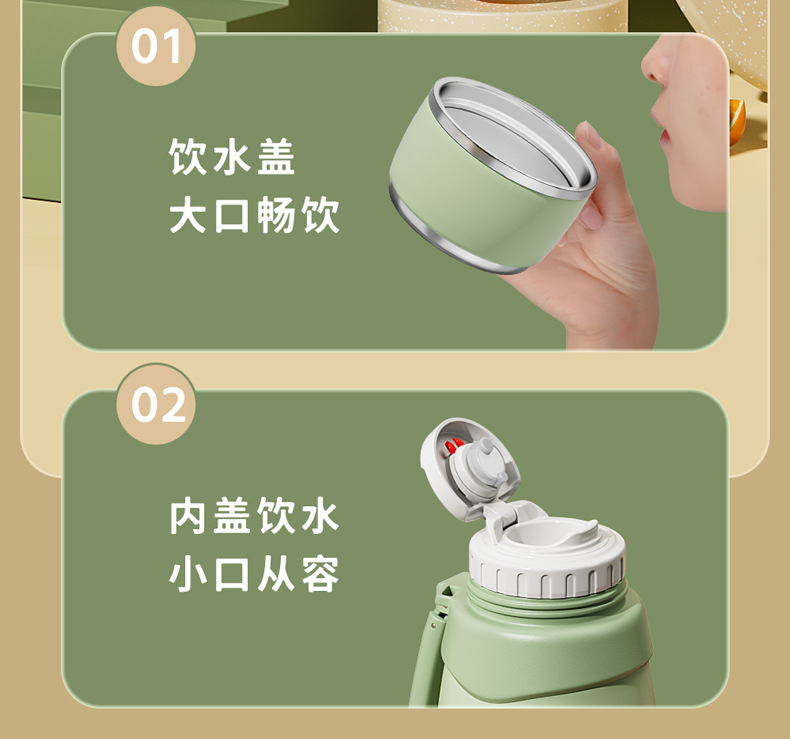 01

饮水盖
大口畅饮

02

内盖饮水
小口从容