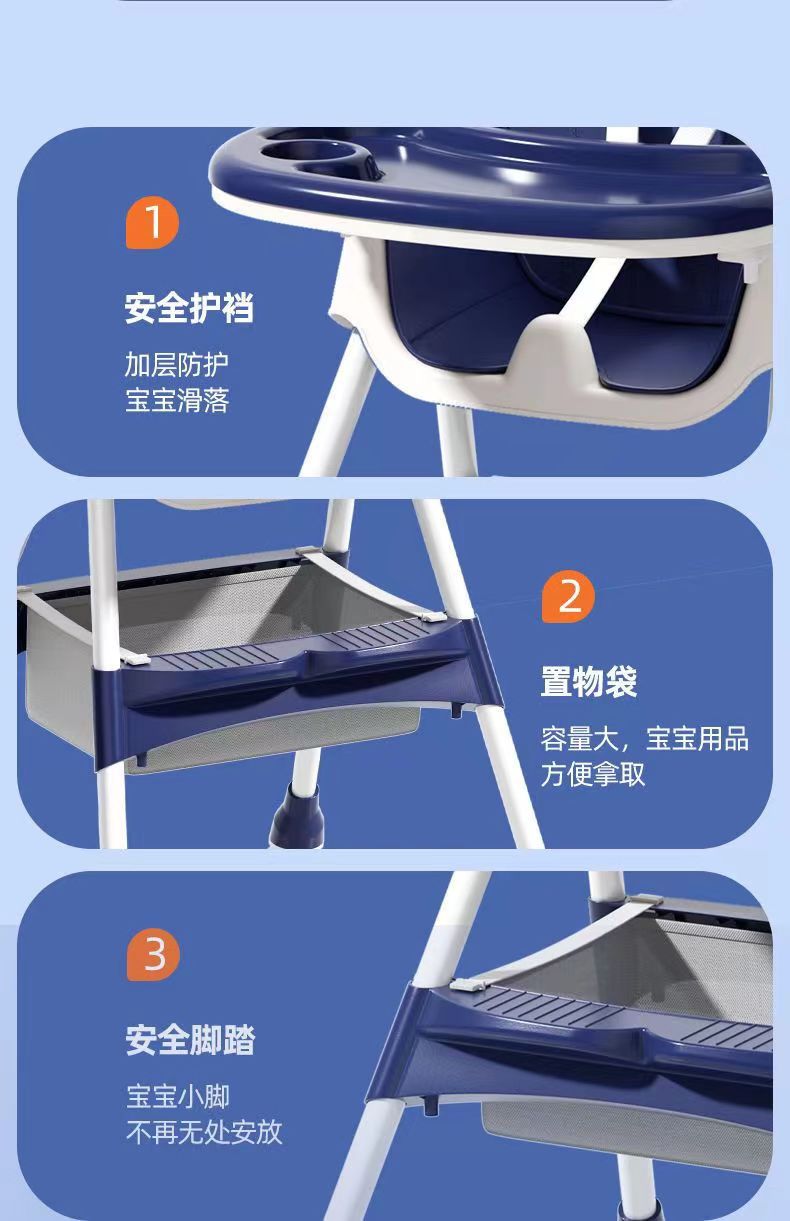 1

安全护裆

加层防护
宝宝滑落

2

置物袋

容量大，宝宝用品
方便拿取

3

安全脚踏

宝宝小脚
不再无处安放