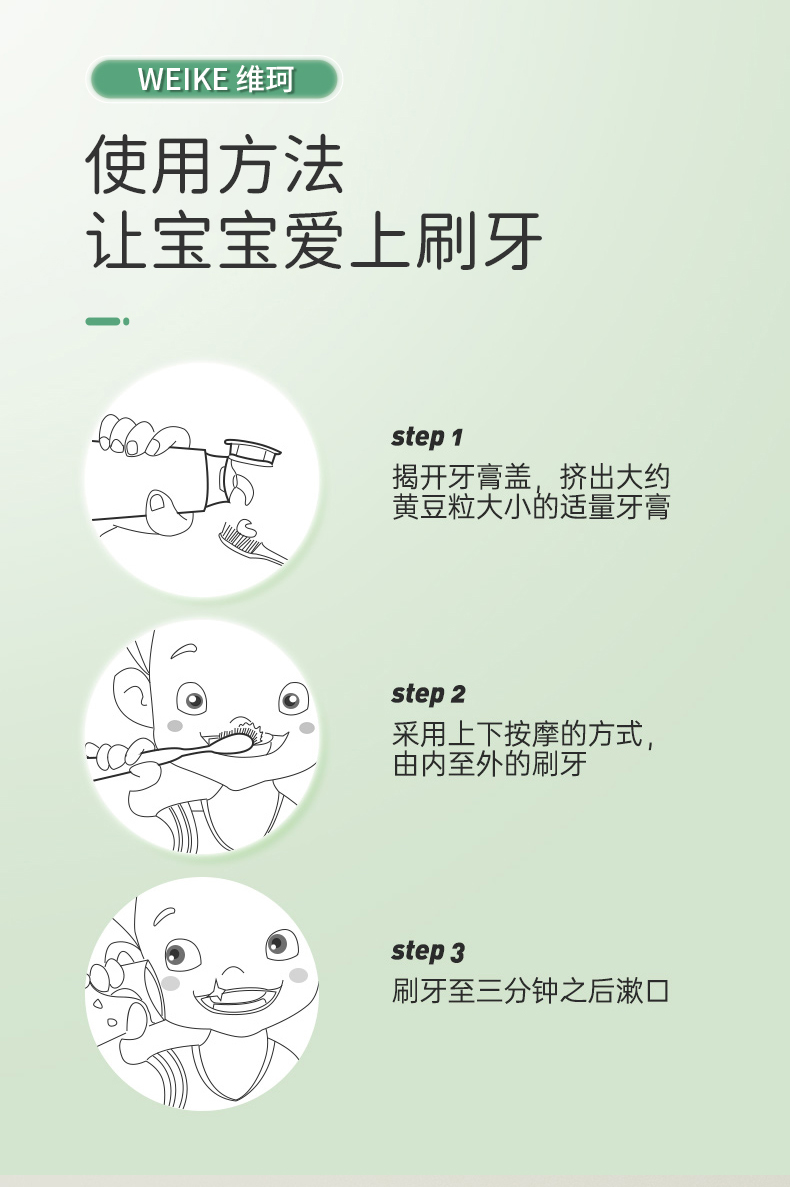 WEIKE 维珂

使用方法
让宝宝爱上刷牙

step 1
揭开牙膏盖，挤出大约黄豆粒大小的适量牙膏

step 2
采用上下按摩的方式，由内至外的刷牙

step 3
刷牙至三分钟之后漱口