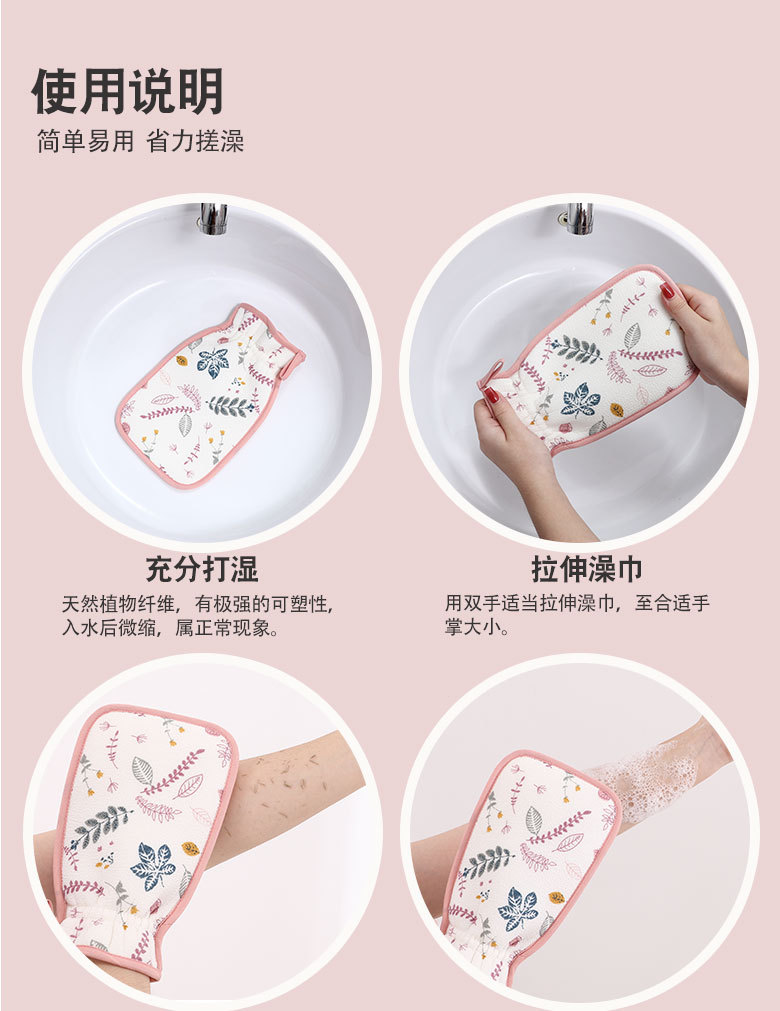 使用说明
简单易用 省力搓澡

充分打湿
天然植物纤维，有极强的可塑性，入水后微缩，属正常现象。

拉伸澡巾
用双手适当拉伸澡巾，至合适手掌大小。