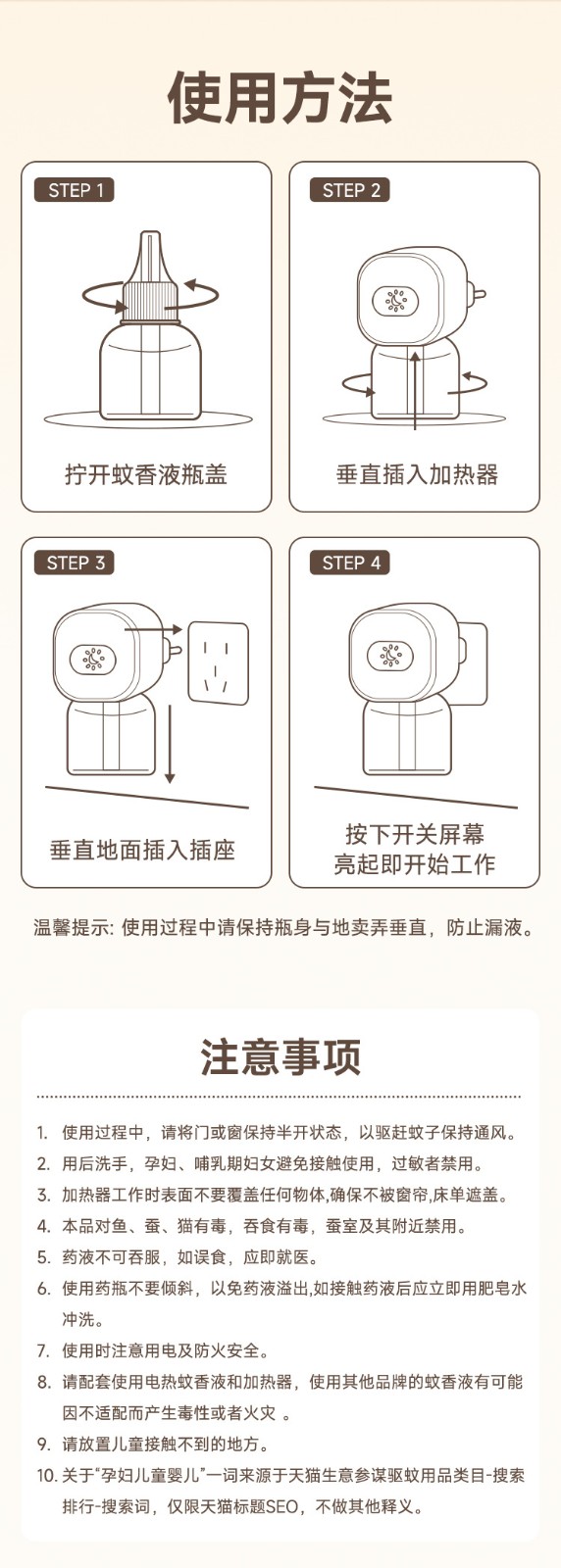 使用方法

STEP 1

拧开蚊香液瓶盖

STEP 2

垂直插入加热器

STEP 3

垂直地面插入插座

STEP 4

按下开关屏幕
亮起即开始工作

温馨提示: 使用过程中请保持瓶身与地卖弄垂直，防止漏液。

注意事项

1. 使用过程中，请将门或窗保持半开状态，以驱赶蚊子保持通风。
2. 用后洗手，孕妇、哺乳期妇女避免接触使用，过敏者禁用。
3. 加热器工作时表面不要覆盖任何物体,确保不被窗帘,床单遮盖。
4. 本品对鱼、蚕、猫有毒，吞食有毒，蚕室及其附近禁用。
5. 药液不可吞服，如误食，应即就医。
6. 使用药瓶不要倾斜，以免药液溢出,如接触药液后应立即用肥皂水冲洗。
7. 使用时注意用电及防火安全。
8. 请配套使用电热蚊香液和加热器，使用其他品牌的蚊香液有可能因不适配而产生毒性或者火灾 。
9. 请放置儿童接触不到的地方。
10. 关于“孕妇儿童婴儿”一词来源于天猫生意参谋驱蚊用品类目-搜索排行-搜索词，仅限天猫标题SEO，不做其他释义。