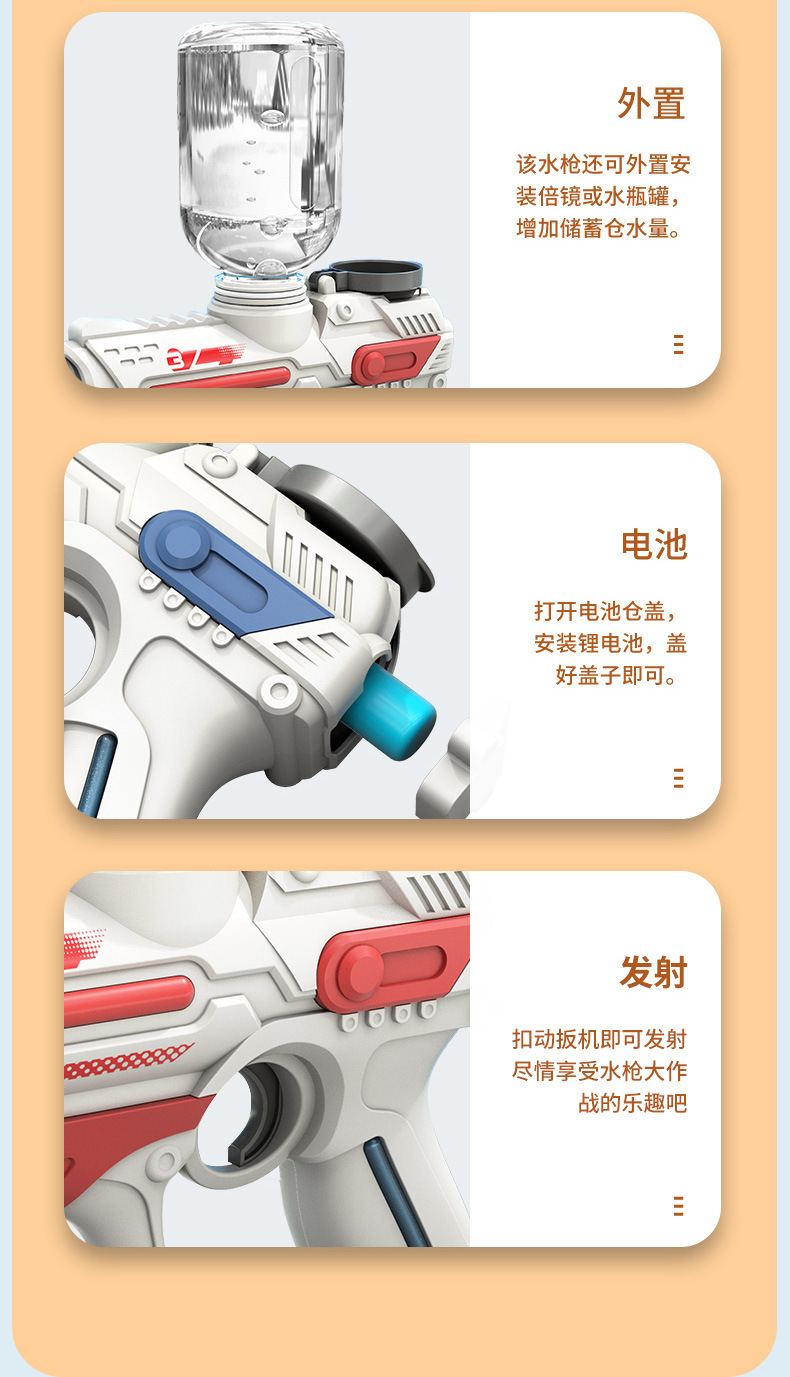 外置

该水枪还可外置安装倍镜或水瓶罐，增加储蓄仓水量。

电池

打开电池仓盖，安装锂电池，盖好盖子即可。

发射

扣动扳机即可发射尽情享受水枪大作战的乐趣吧