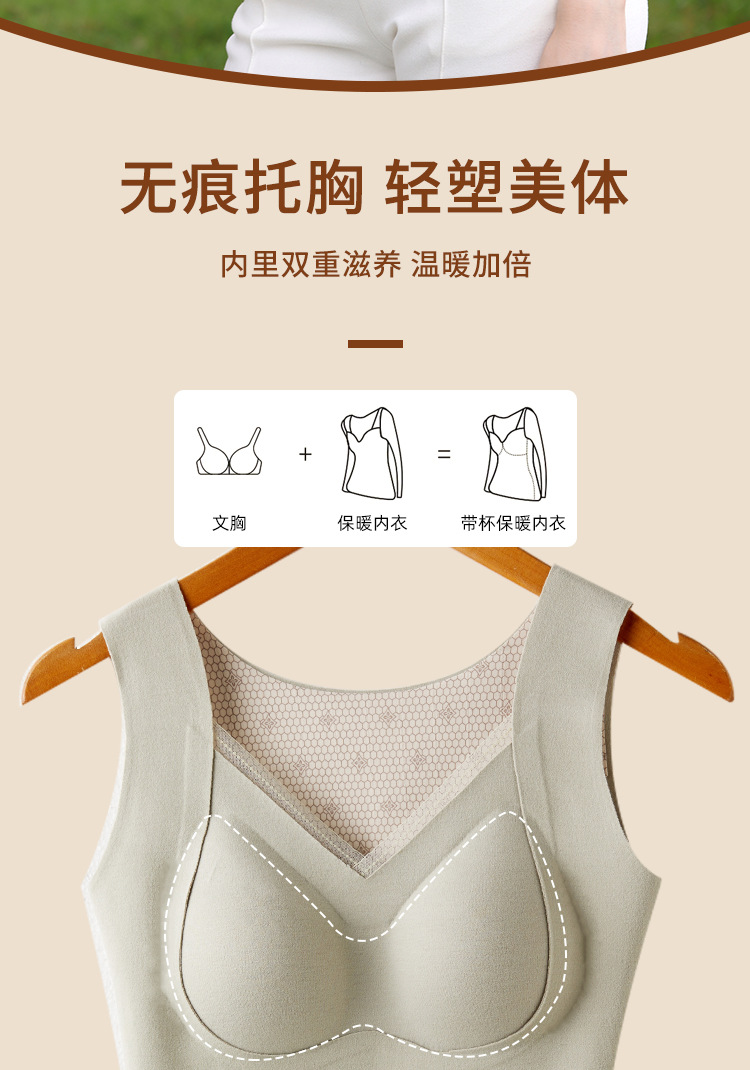 无痕托胸 轻塑美体

内里双重滋养 温暖加倍

文胸 + 保暖内衣 = 带杯保暖内衣